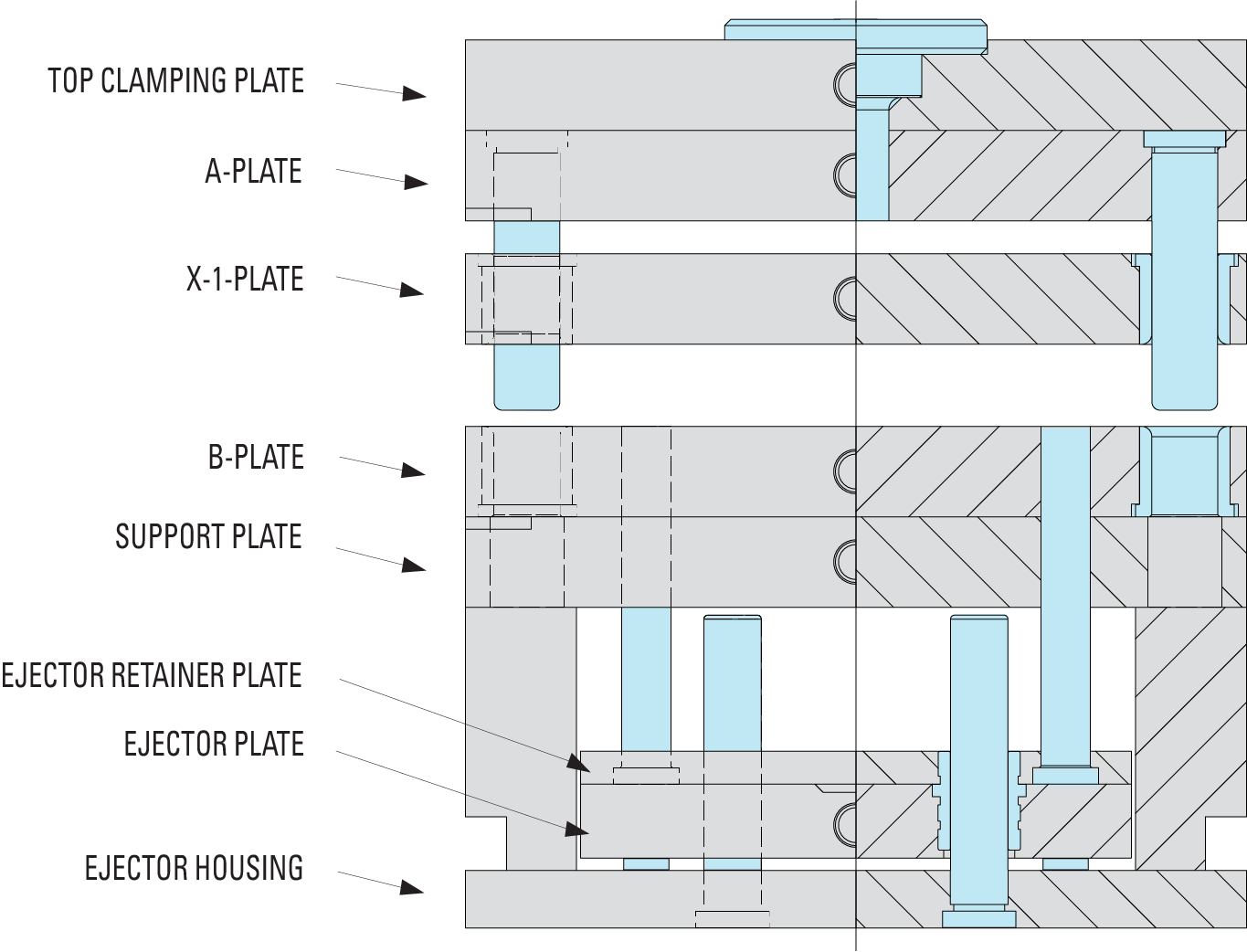 TOP CLAMPING PLATE

A-PLATE

X-1-PLATE

B-PLATE

SUPPORT PLATE

EJECTOR RETAINER PLATE

EJECTOR PLATE

EJECTOR HOUSING