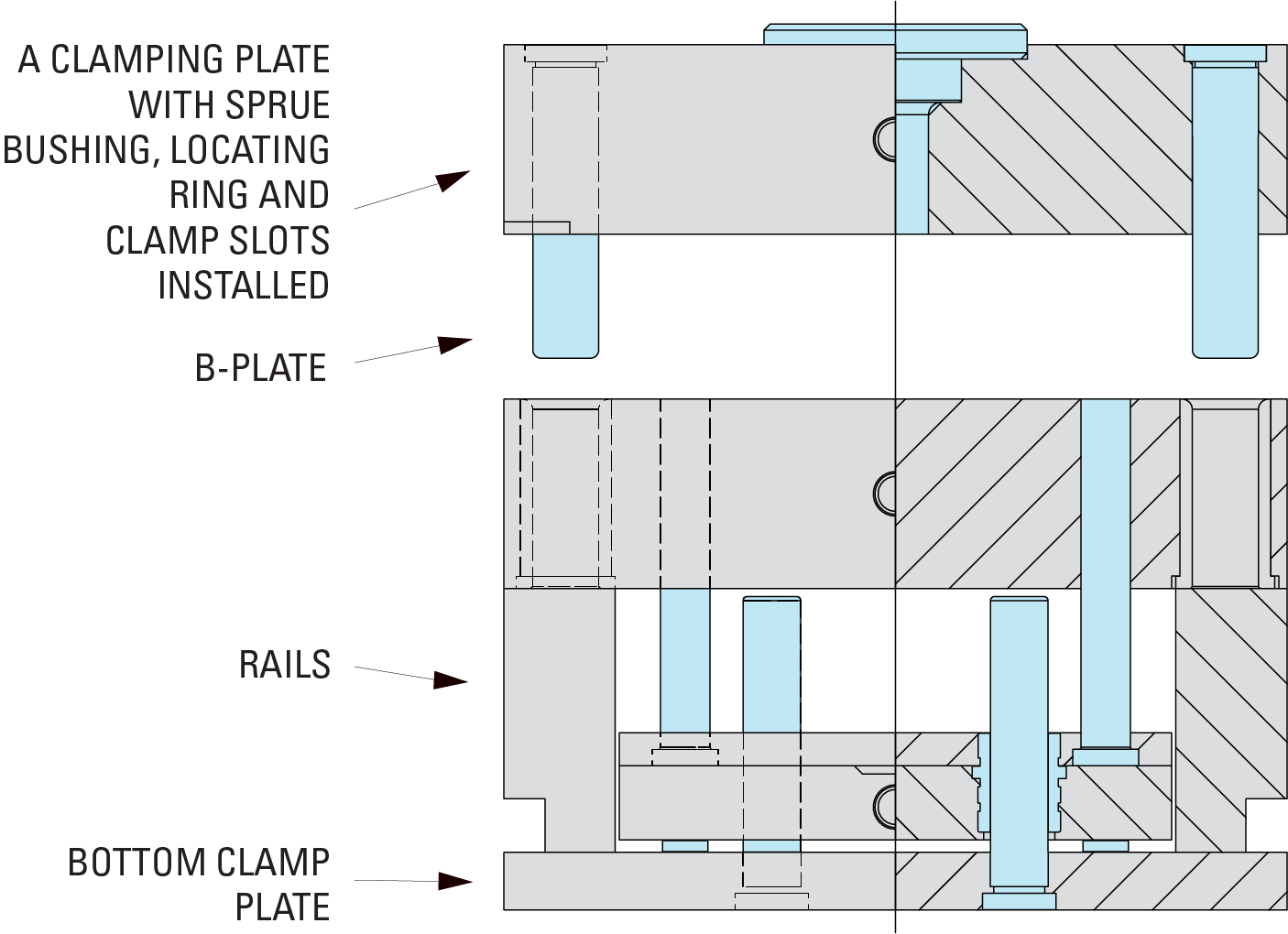 A CLAMPING PLATE WITH SPRUE BUSHING, LOCATING RING AND CLAMP SLOTS INSTALLED

B-PLATE

RAILS

BOTTOM CLAMP PLATE