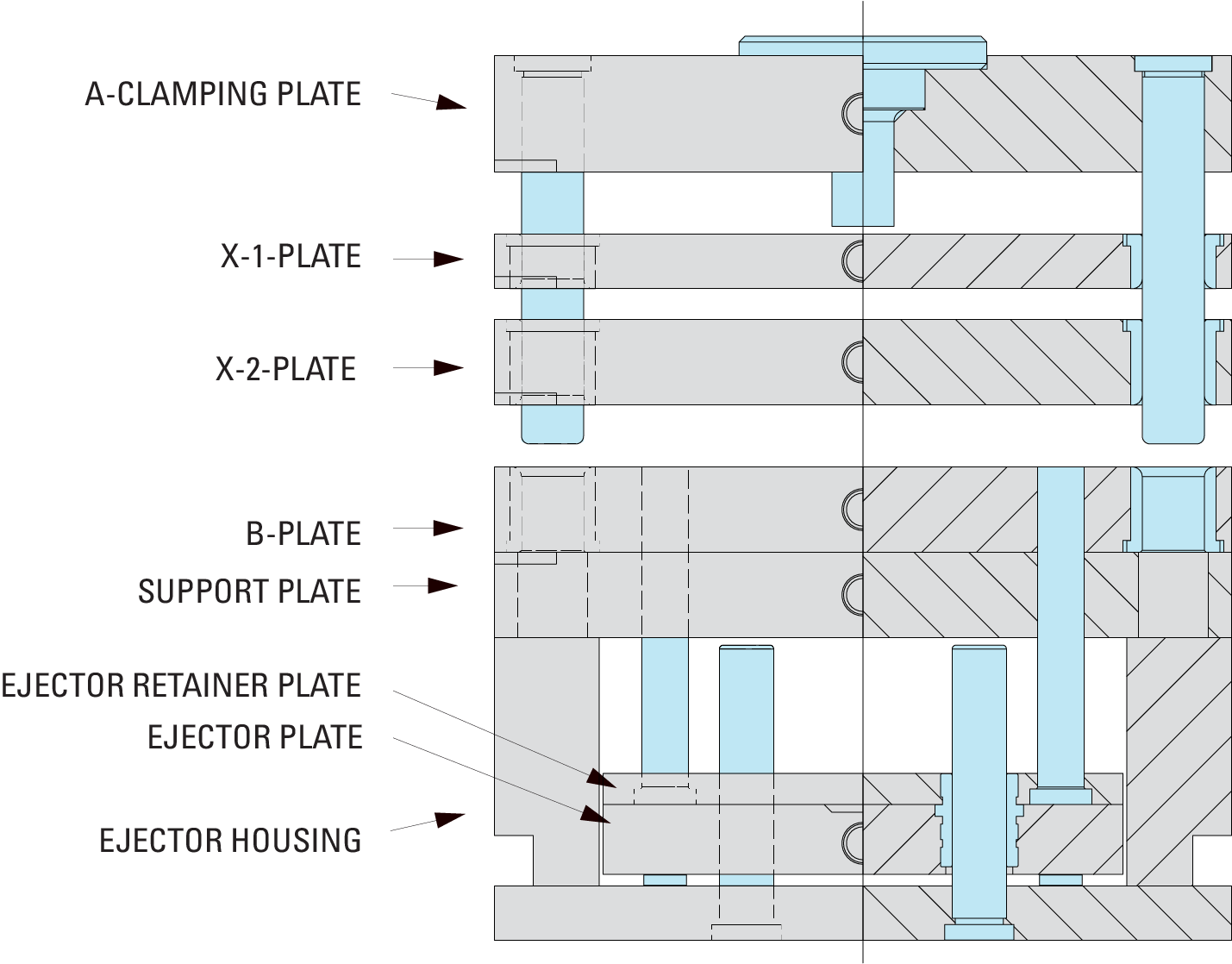 A-CLAMPING PLATE

X-1-PLATE

X-2-PLATE

B-PLATE

SUPPORT PLATE

EJECTOR RETAINER PLATE

EJECTOR PLATE

EJECTOR HOUSING